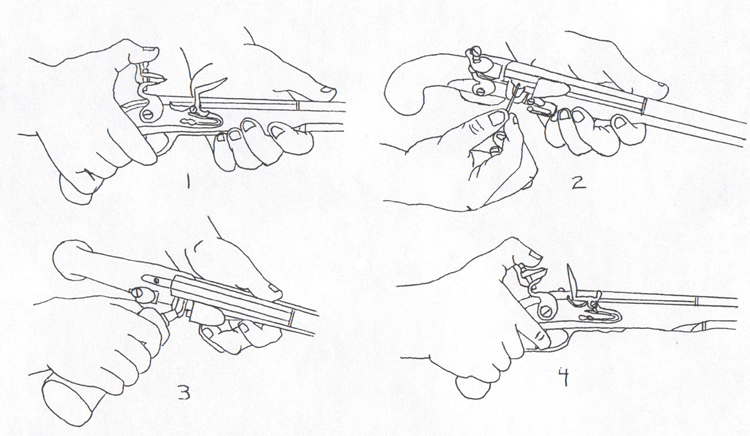 1

2

3

4